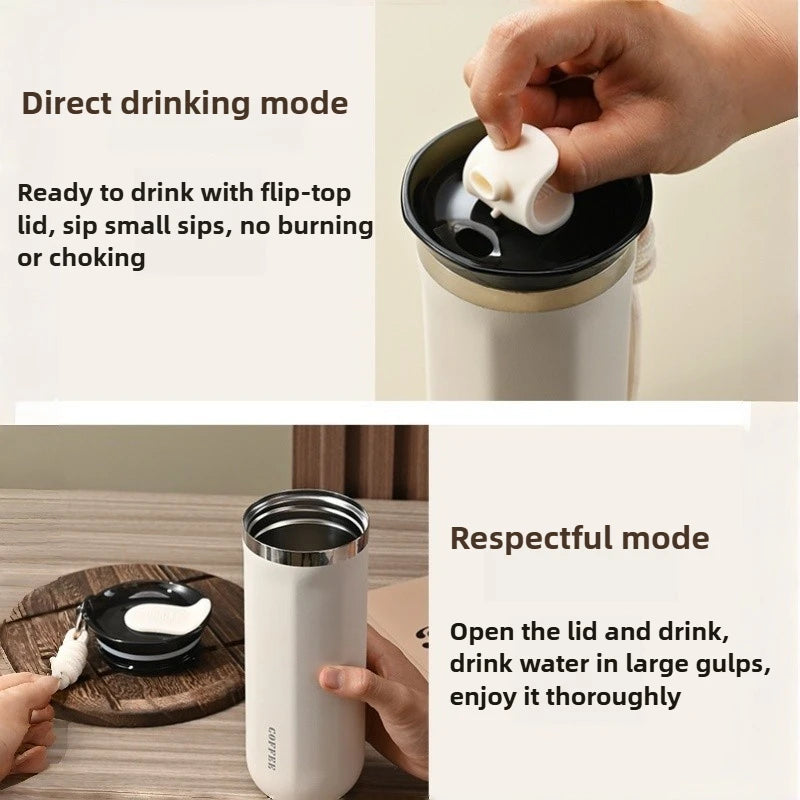 Direct drinking mode

Ready to drink with flip-top lid, sip small sips, no burning or choking

Respectful mode

Open the lid and drink, drink water in large gulps, enjoy it thoroughly

COFFEE